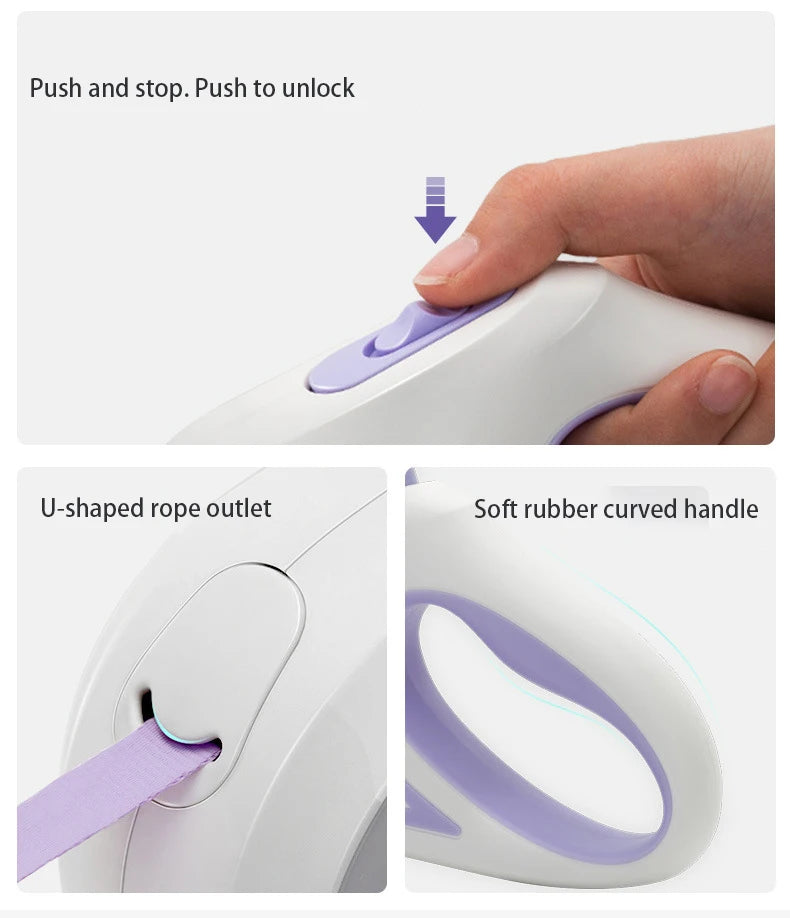 Push and stop. Push to unlock

U-shaped rope outlet

Soft rubber curved handle